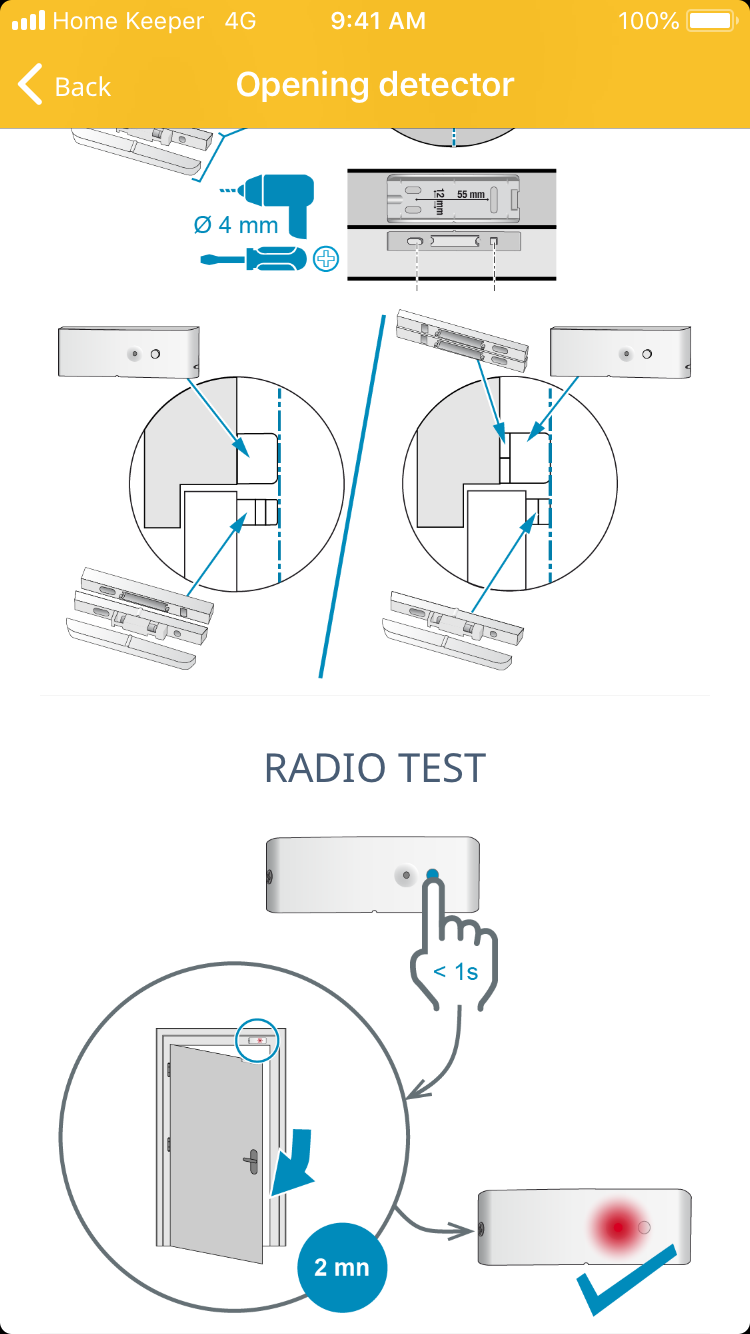 Home Keeper 4G 9:41 AM 100%

Back Opening detector

Ø 4 mm

12 mm 55 mm

RADIO TEST

< 1s

2 mn